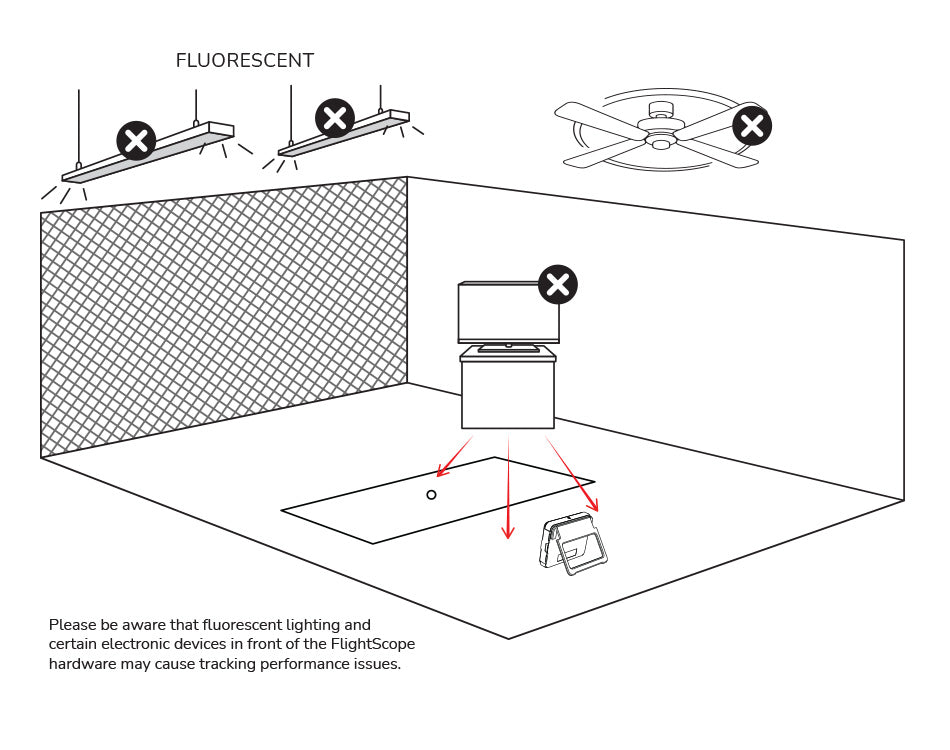 FLUORESCENT

Please be aware that fluorescent lighting and certain electronic devices in front of the FlightScope hardware may cause tracking performance issues.